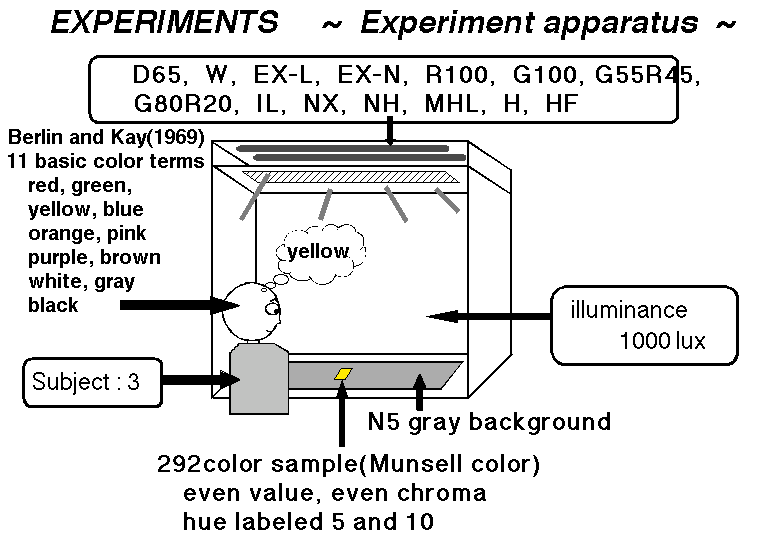 EXPERIMENTS ~ Experiment apparatus ~

D65, W, EX-L, EX-N, R100, G100, G55R45, G80R20, IL, NX, NH, MHL, H, HF

Berlin and Kay(1969)
11 basic color terms
red, green,
yellow, blue
orange, pink
purple, brown
white, gray
black

yellow

illuminance
1000 lux

Subject : 3

N5 gray background

292color sample(Munsell color)
even value, even chroma
hue labeled 5 and 10